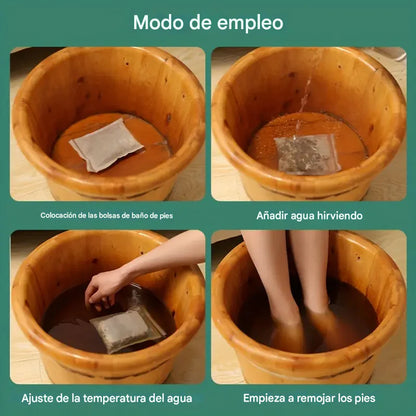 Modo de empleo

Colocación de las bolsas de baño de pies

Añadir agua hirviendo

Ajuste de la temperatura del agua

Empieza a remojar los pies